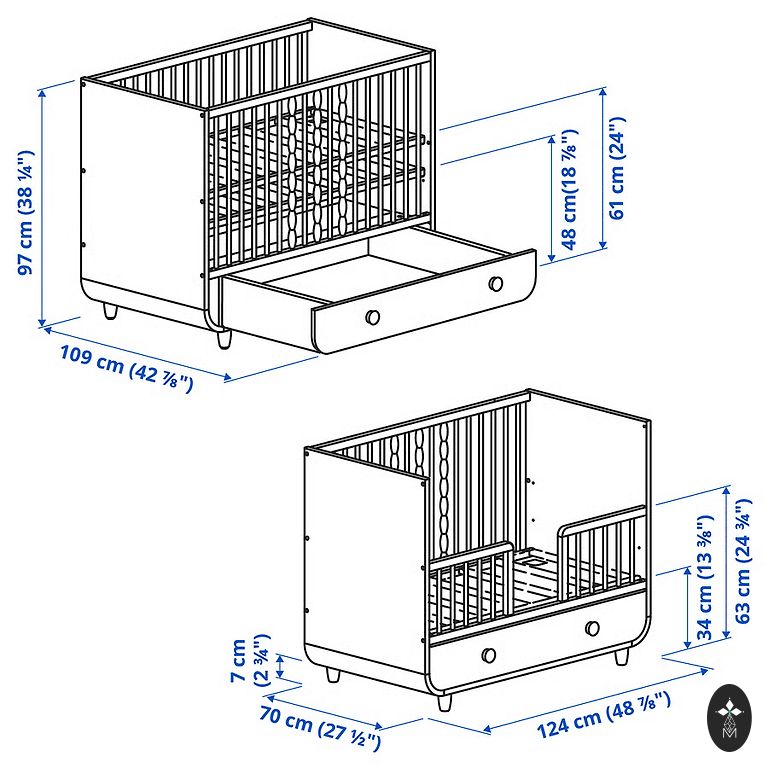 97 cm (38 ¼")
109 cm (42 ⅞")
48 cm(18 ⅞")
61 cm (24")
7 cm
(2 ¾")
70 cm (27 ½")
124 cm (48 ⅞")
34 cm (13 ⅜")
63 cm (24 ¾")