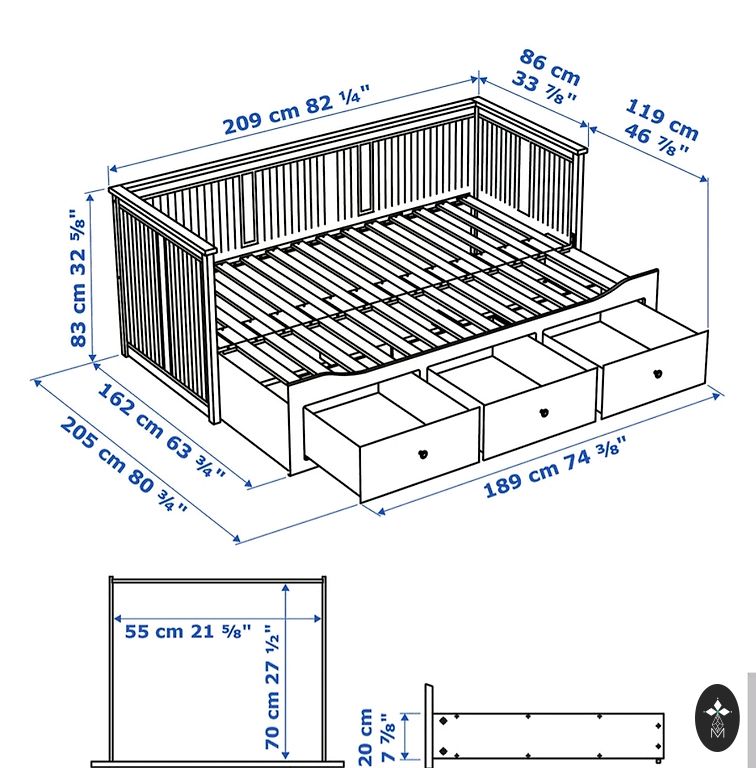 209 cm 82 ¼"
86 cm
33 ⅞"
119 cm
46 ⅞"
83 cm 32 ⅝"
162 cm 63 ¾"
205 cm 80 ¾"
189 cm 74 ⅜"
55 cm 21 ⅝"
70 cm 27 ½"
20 cm
7 ⅞"