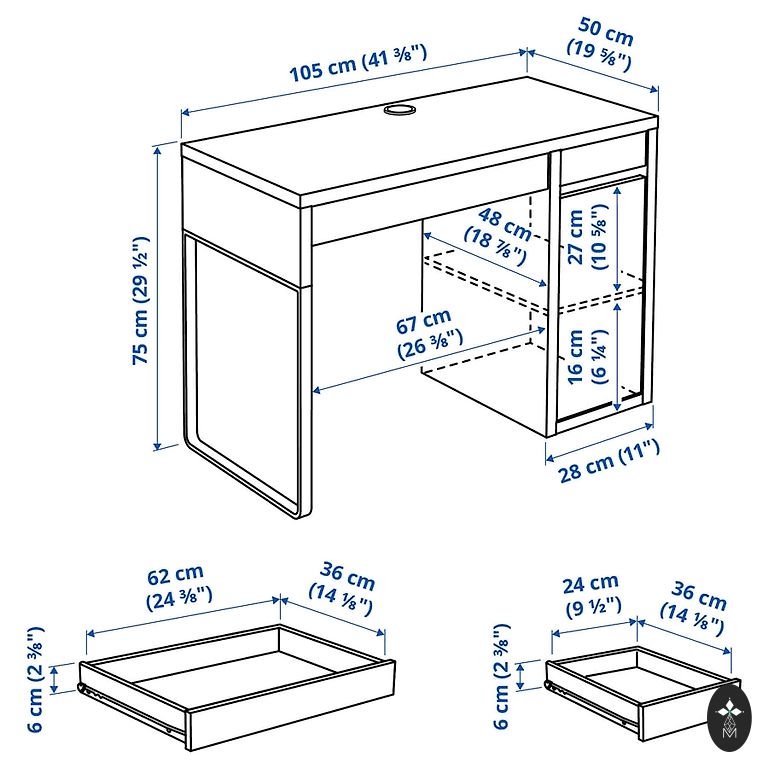 105 cm (41 ⅜")
50 cm (19 ⅝")
75 cm (29 ½")
48 cm (18 ⅞")
27 cm (10 ⅝")
67 cm (26 ⅜")
16 cm (6 ¼")
28 cm (11")
62 cm (24 ⅜")
36 cm (14 ⅛")
6 cm (2 ⅜")
24 cm (9 ½")
36 cm (14 ⅛")
6 cm (2 ⅜")