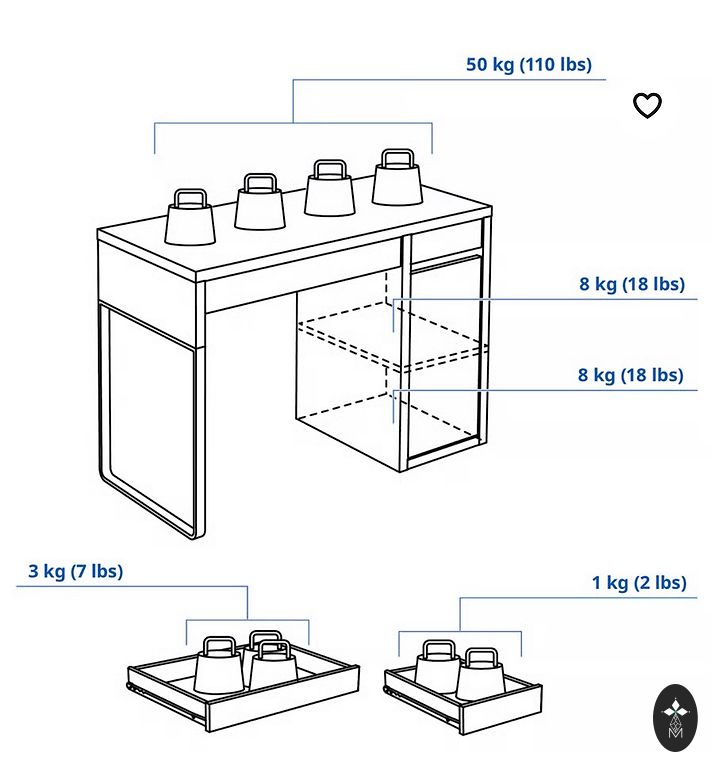 50 kg (110 lbs)

8 kg (18 lbs)

8 kg (18 lbs)

3 kg (7 lbs)

1 kg (2 lbs)