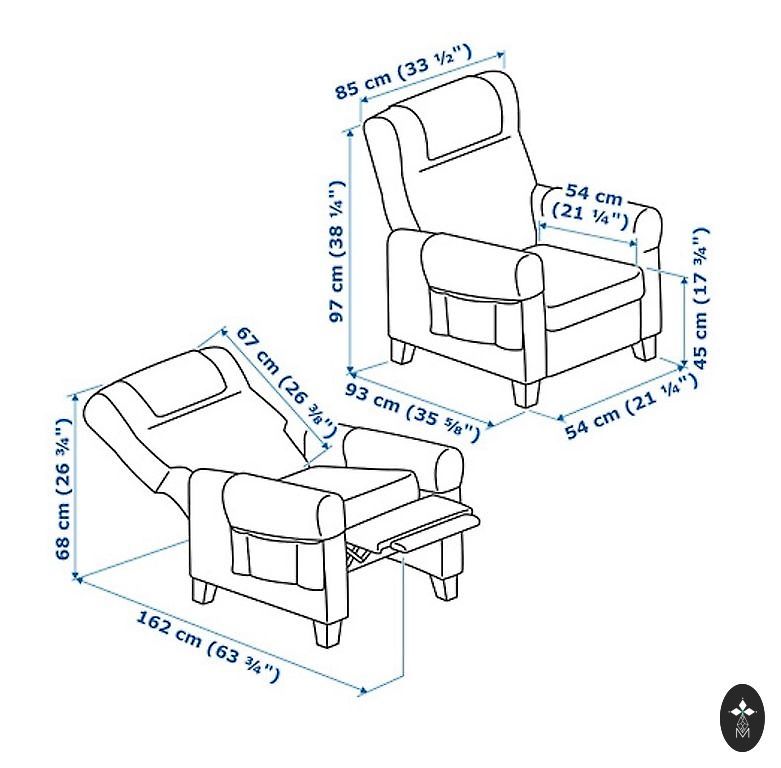 85 cm (33 ½")

97 cm (38 ¼")

54 cm (21 ¼")

45 cm (17 ¾")

93 cm (35 ⅝")

54 cm (21 ¼")

67 cm (26 ⅜")

68 cm (26 ¾")

162 cm (63 ¾")