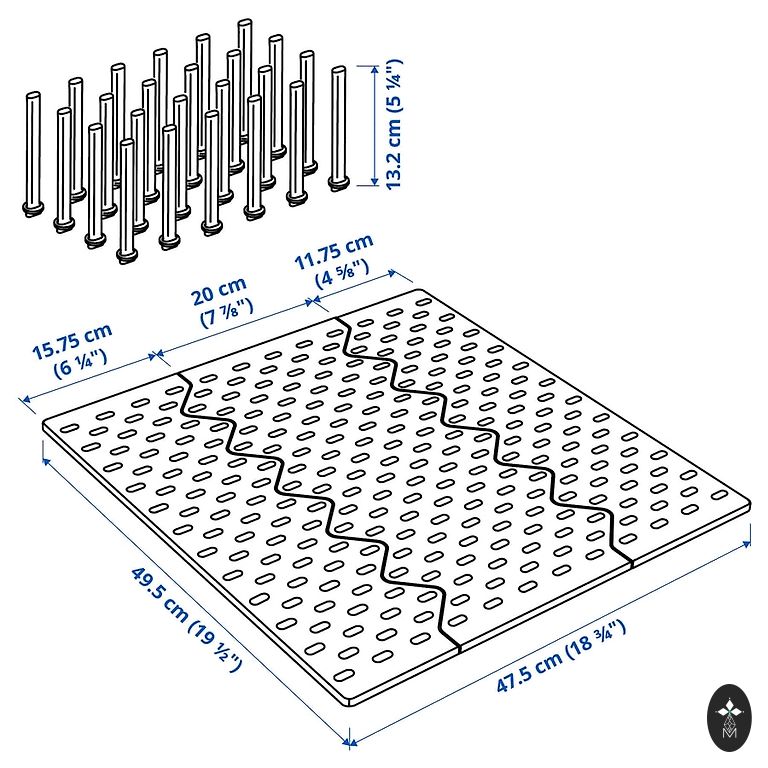 13.2 cm (5 ¼")

11.75 cm
(4 ⅝")

20 cm
(7 ⅞")

15.75 cm
(6 ¼")

49.5 cm (19 ½")

47.5 cm (18 ¾")