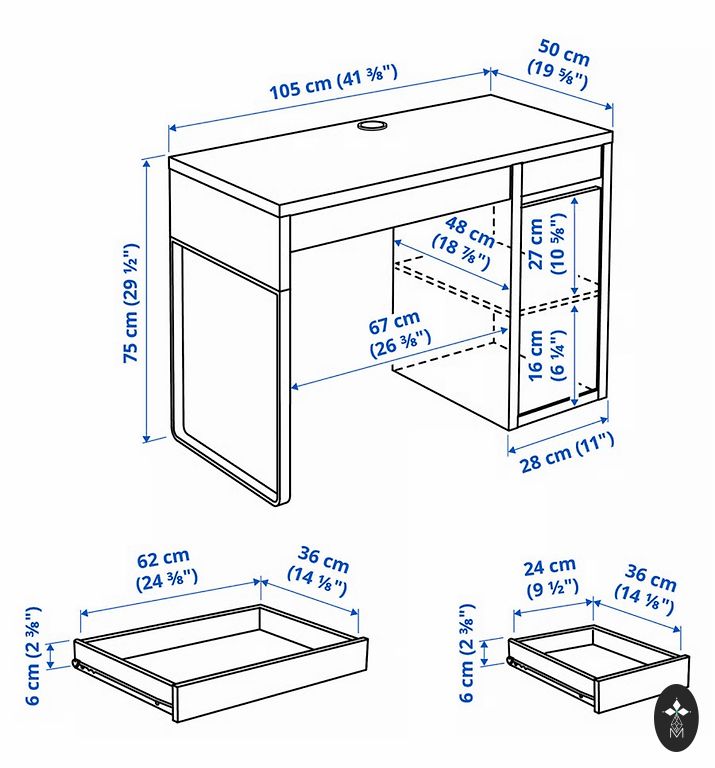 105 cm (41 ⅜")

50 cm (19 ⅝")

75 cm (29 ½")

48 cm (18 ⅞")

27 cm (10 ⅝")

67 cm (26 ⅜")

16 cm (6 ¼")

28 cm (11")

62 cm (24 ⅜")

36 cm (14 ⅛")

6 cm (2 ⅜")

24 cm (9 ½")

36 cm (14 ⅛")

6 cm (2 ⅜")