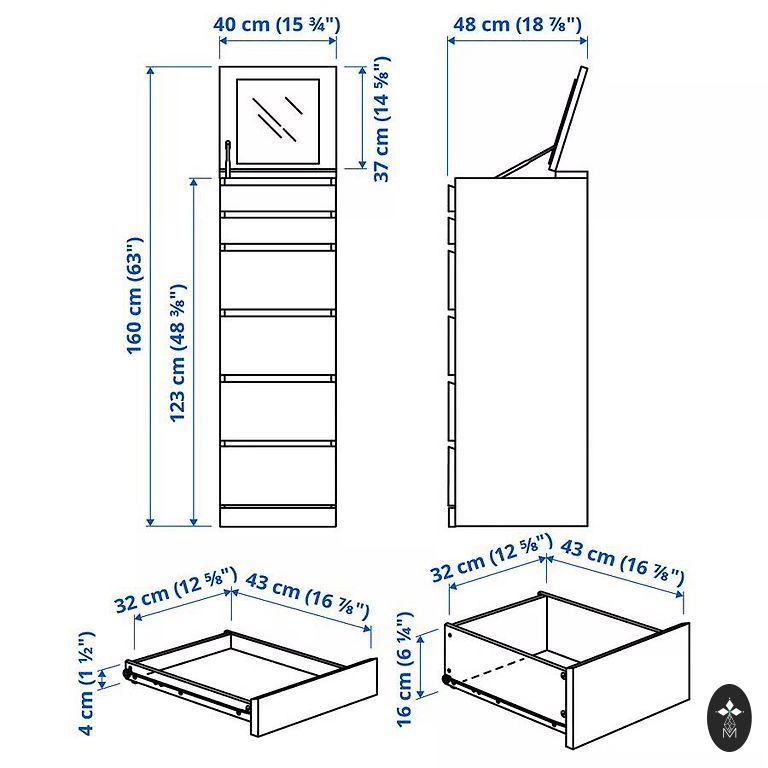 40 cm (15 ¾")

48 cm (18 ⅞")

37 cm (14 ⅝")

160 cm (63")

123 cm (48 ⅜")

32 cm (12 ⅝")

43 cm (16 ⅞")

4 cm (1 ½")

32 cm (12 ⅝")

43 cm (16 ⅞")

16 cm (6 ¼")