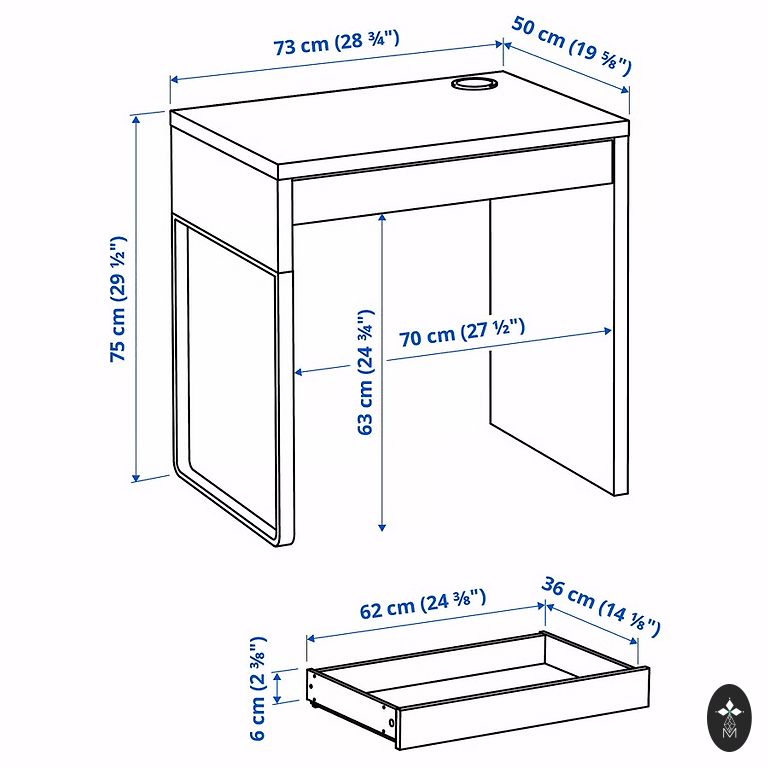 73 cm (28 ¾")
50 cm (19 ⅝")
75 cm (29 ½")
63 cm (24 ¾")
70 cm (27 ½")
62 cm (24 ⅜")
36 cm (14 ⅛")
6 cm (2 ⅜")