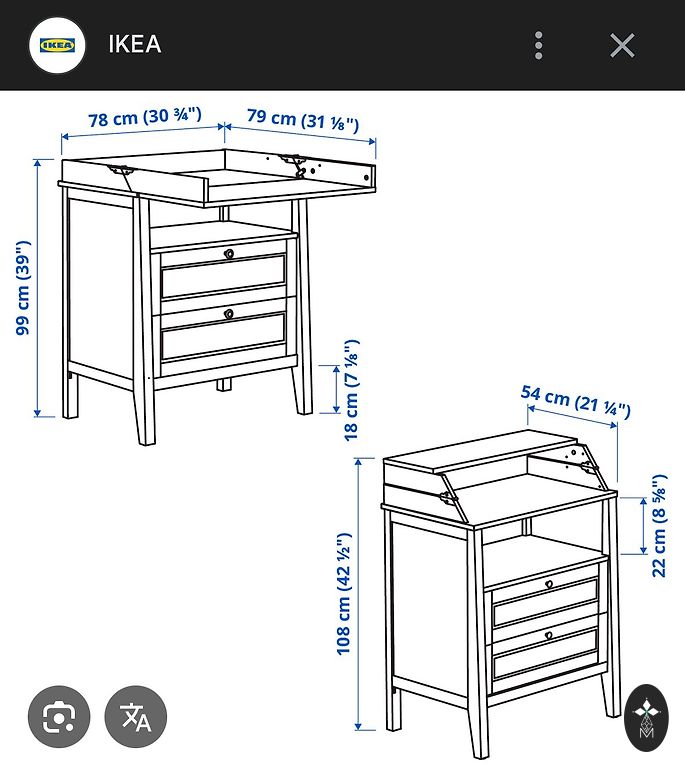 IKEA

IKEA

78 cm (30 ¾")

79 cm (31 ⅛")

99 cm (39")

18 cm (7 ⅛")

54 cm (21 ¼")

22 cm (8 ⅝")

108 cm (42 ½")